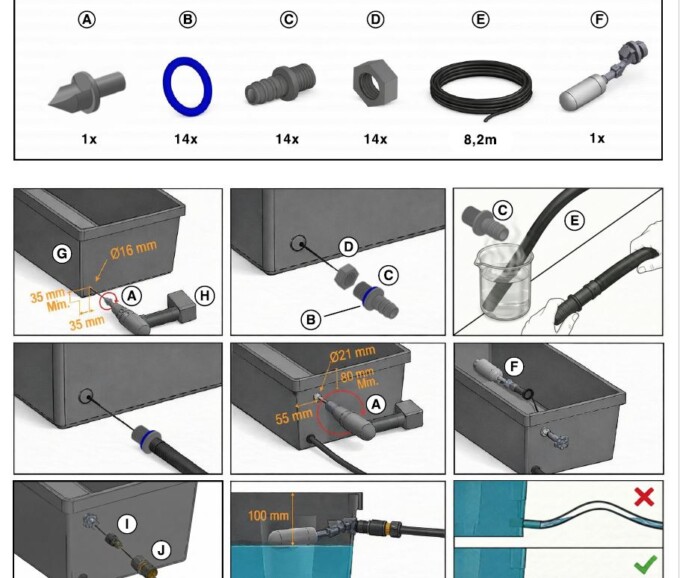 A B C D E F

1x 14x 14x 14x 8,2m 1x

G Ø16 mm
35 mm Min.
35 mm
A H

D C B

C E

Ø21 mm
80 mm Min.
55 mm
A

F

I J

100 mm